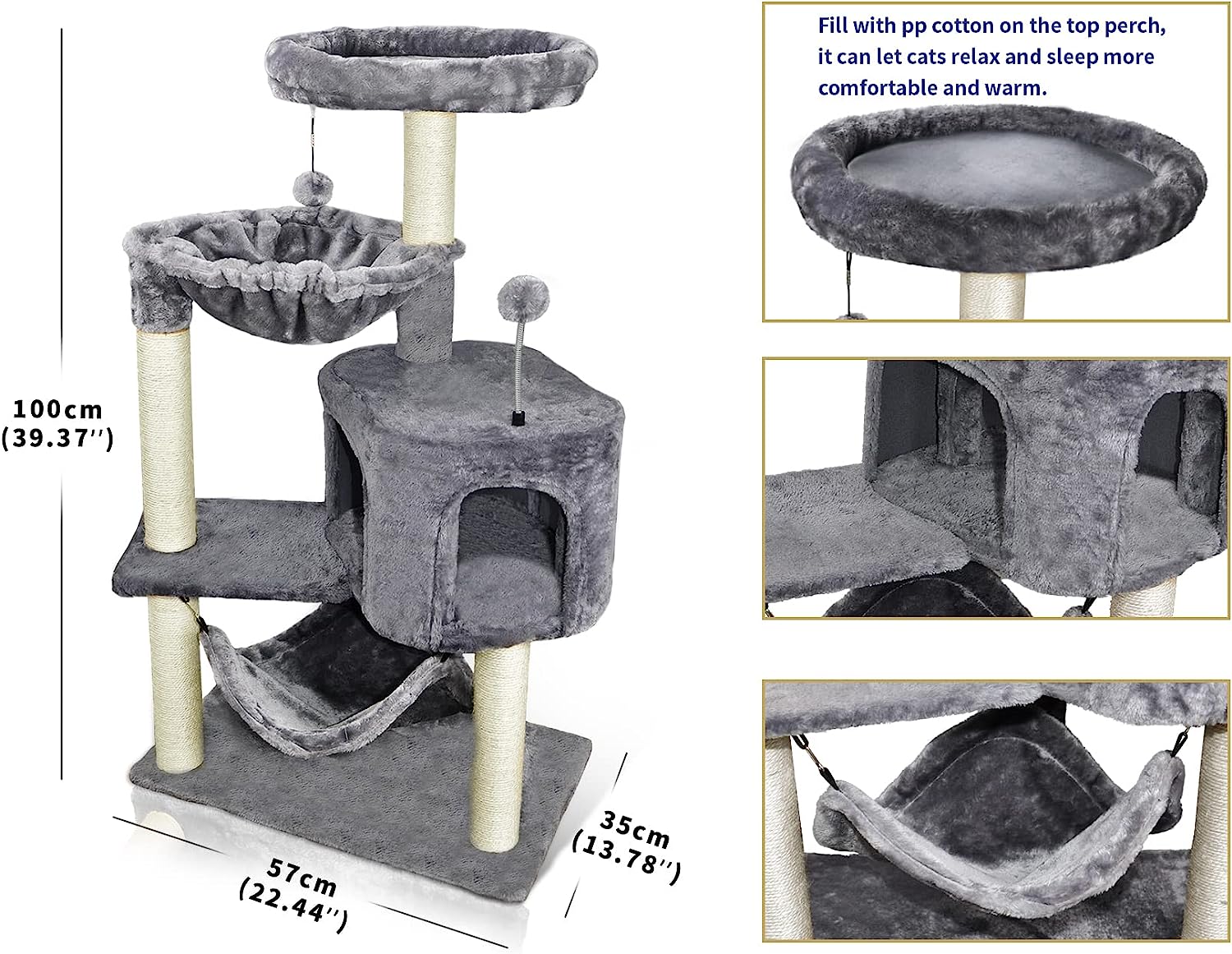 100cm
(39.37'')

57cm
(22.44'')

35cm
(13.78'')

Fill with pp cotton on the top perch, it can let cats relax and sleep more comfortable and warm.